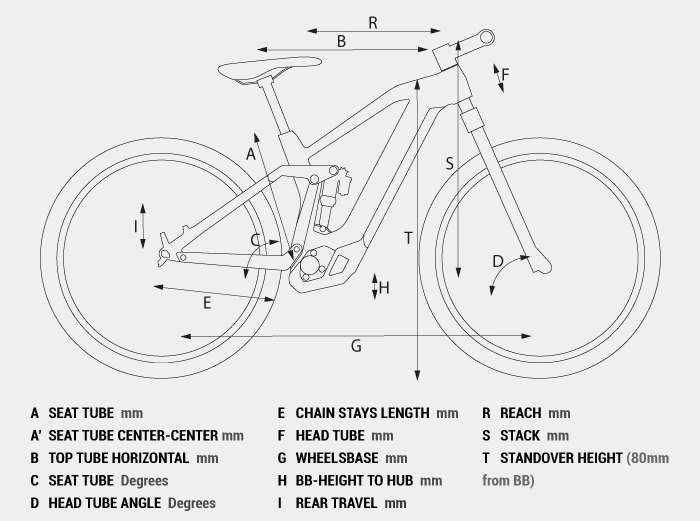 R
B
F
A
S
I
C
T
D
H
E
G

A SEAT TUBE mm
A' SEAT TUBE CENTER-CENTER mm
B TOP TUBE HORIZONTAL mm
C SEAT TUBE Degrees
D HEAD TUBE ANGLE Degrees

E CHAIN STAYS LENGTH mm
F HEAD TUBE mm
G WHEELSBASE mm
H BB-HEIGHT TO HUB mm
I REAR TRAVEL mm

R REACH mm
S STACK mm
T STANDOVER HEIGHT (80mm from BB)